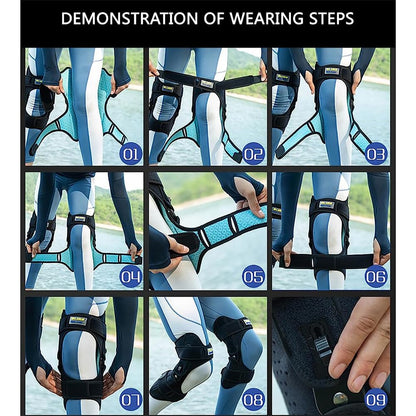 DEMONSTRATION OF WEARING STEPS

01

02

03

04

05

06

07

08

09