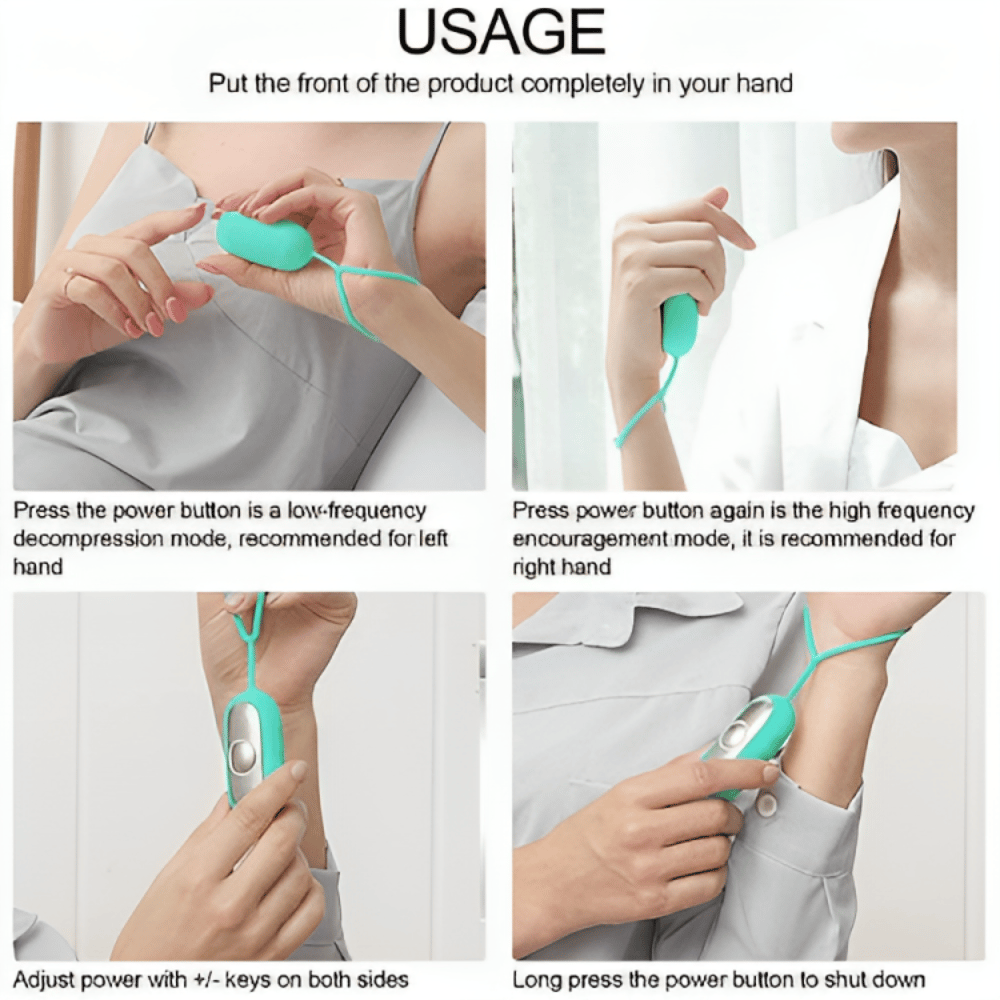 USAGE

Put the front of the product completely in your hand

Press the power button is a low-frequency decompression mode, recommended for left hand

Press power button again is the high frequency encouragement mode, it is recommended for right hand

Adjust power with +/- keys on both sides

Long press the power button to shut down