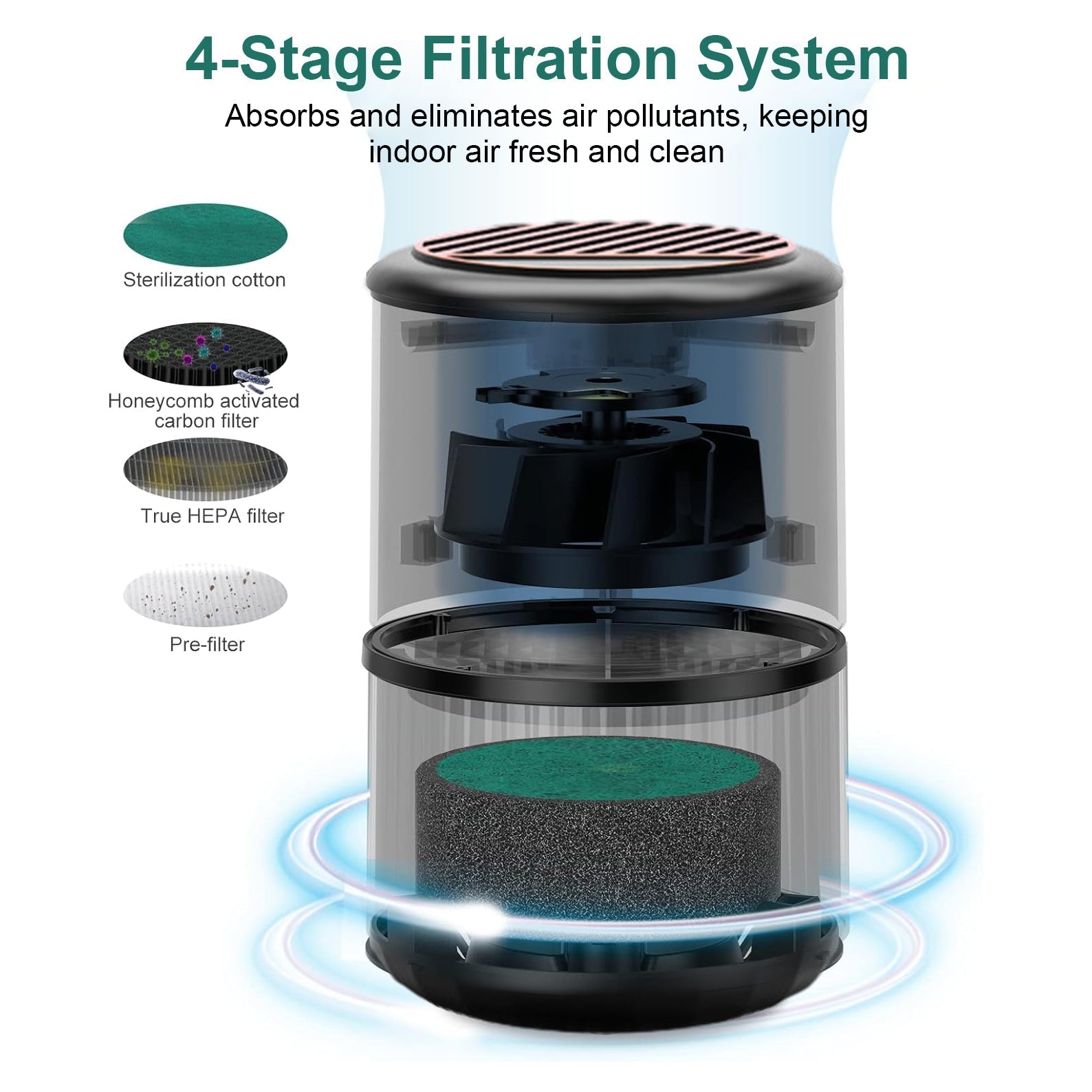 4-Stage Filtration System

Absorbs and eliminates air pollutants, keeping indoor air fresh and clean

Sterilization cotton

Honeycomb activated carbon filter

True HEPA filter

Pre-filter