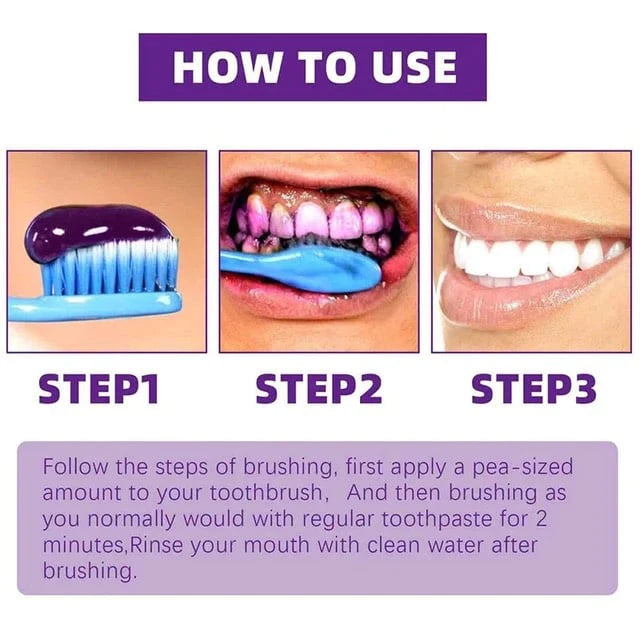 HOW TO USE

STEP1

STEP2

STEP3

Follow the steps of brushing, first apply a pea-sized amount to your toothbrush, And then brushing as you normally would with regular toothpaste for 2 minutes,Rinse your mouth with clean water after brushing.