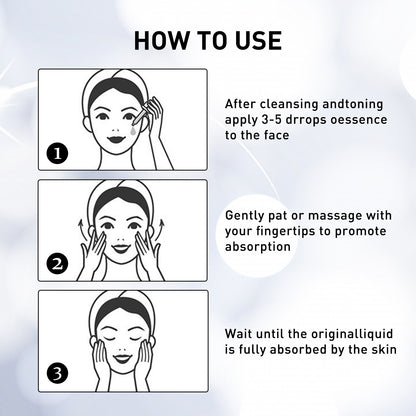 HOW TO USE

1

After cleansing andtoning apply 3-5 drrops oessence to the face

2

Gently pat or massage with your fingertips to promote absorption

3

Wait until the originalliquid is fully absorbed by the skin