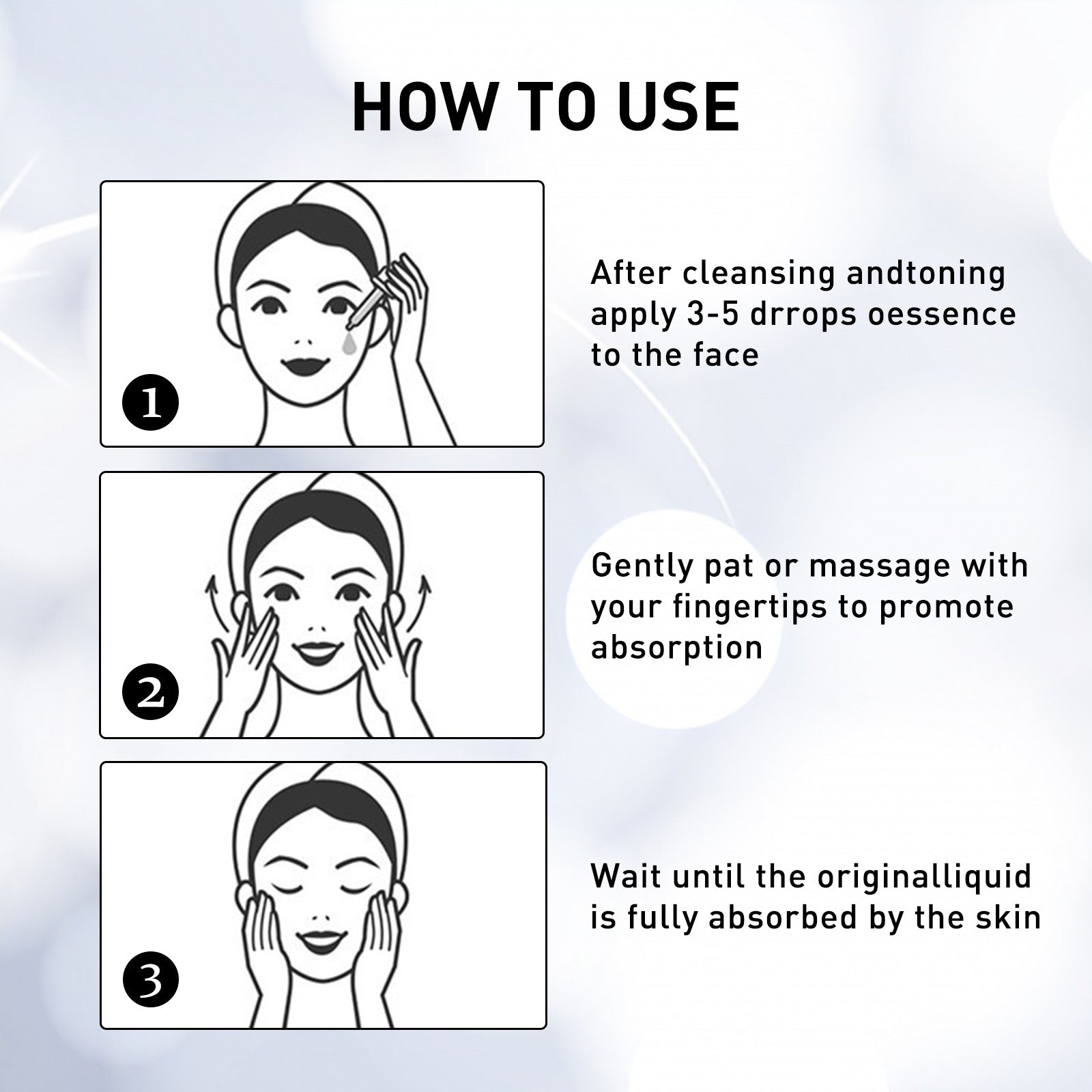 HOW TO USE

1

After cleansing andtoning apply 3-5 drrops oessence to the face

2

Gently pat or massage with your fingertips to promote absorption

3

Wait until the originalliquid is fully absorbed by the skin