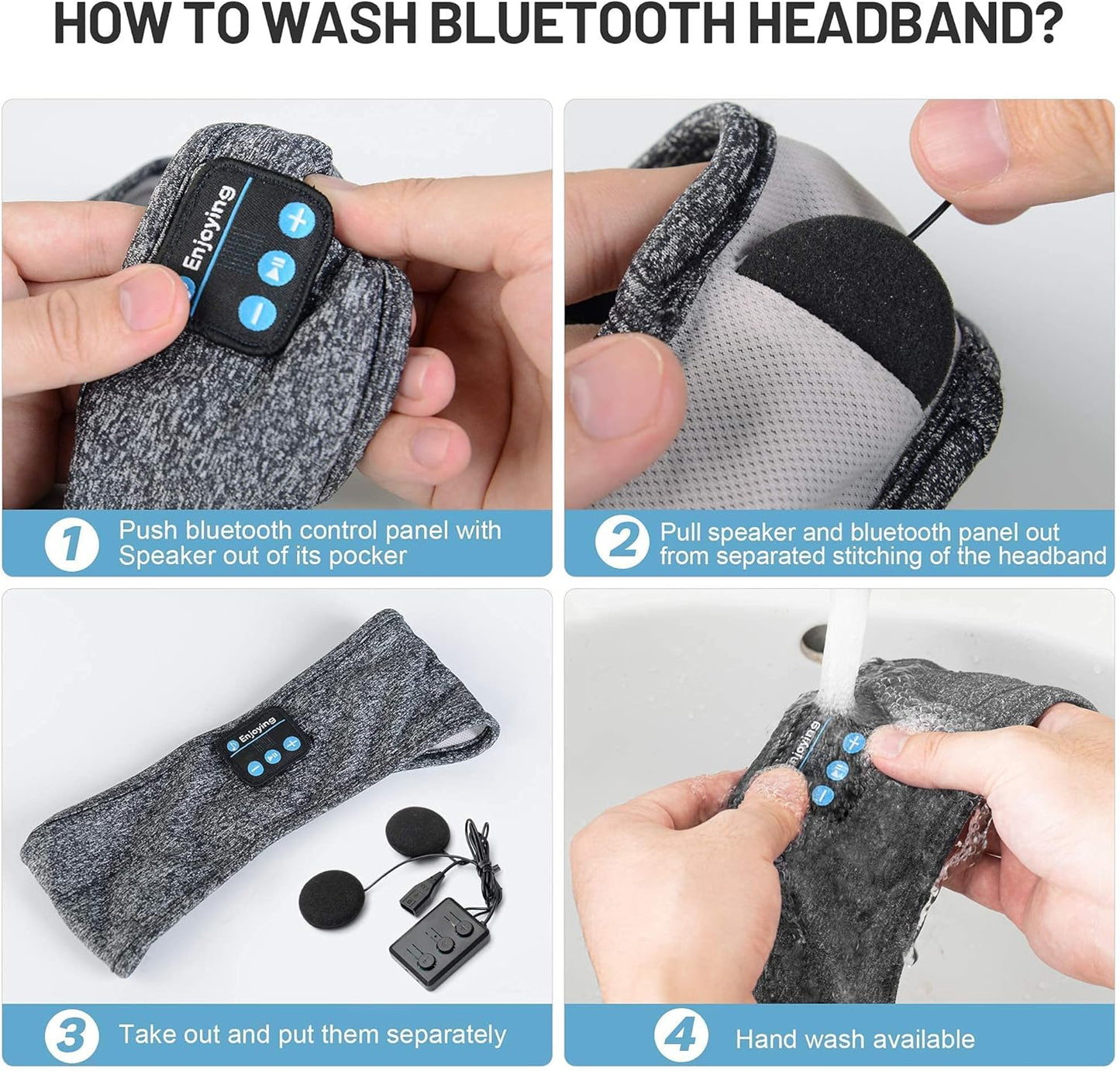 HOW TO WASH BLUETOOTH HEADBAND?

Enjoying

1 Push bluetooth control panel with Speaker out of its pocker

2 Pull speaker and bluetooth panel out from separated stitching of the headband

Enjoying

3 Take out and put them separately

Enjoying

4 Hand wash available